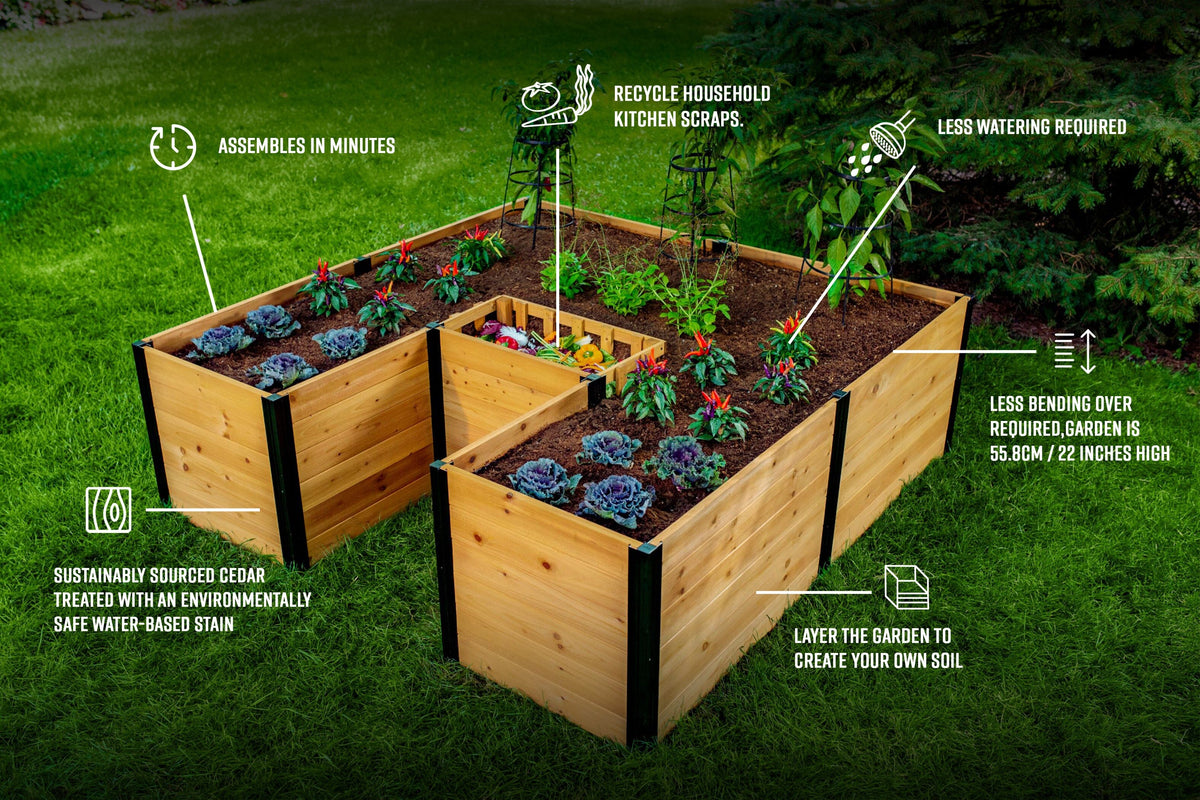 ASSEMBLES IN MINUTES

RECYCLE HOUSEHOLD KITCHEN SCRAPS.

LESS WATERING REQUIRED

LESS BENDING OVER REQUIRED,GARDEN IS 55.8CM / 22 INCHES HIGH

SUSTAINABLY SOURCED CEDAR TREATED WITH AN ENVIRONMENTALLY SAFE WATER-BASED STAIN

LAYER THE GARDEN TO CREATE YOUR OWN SOIL