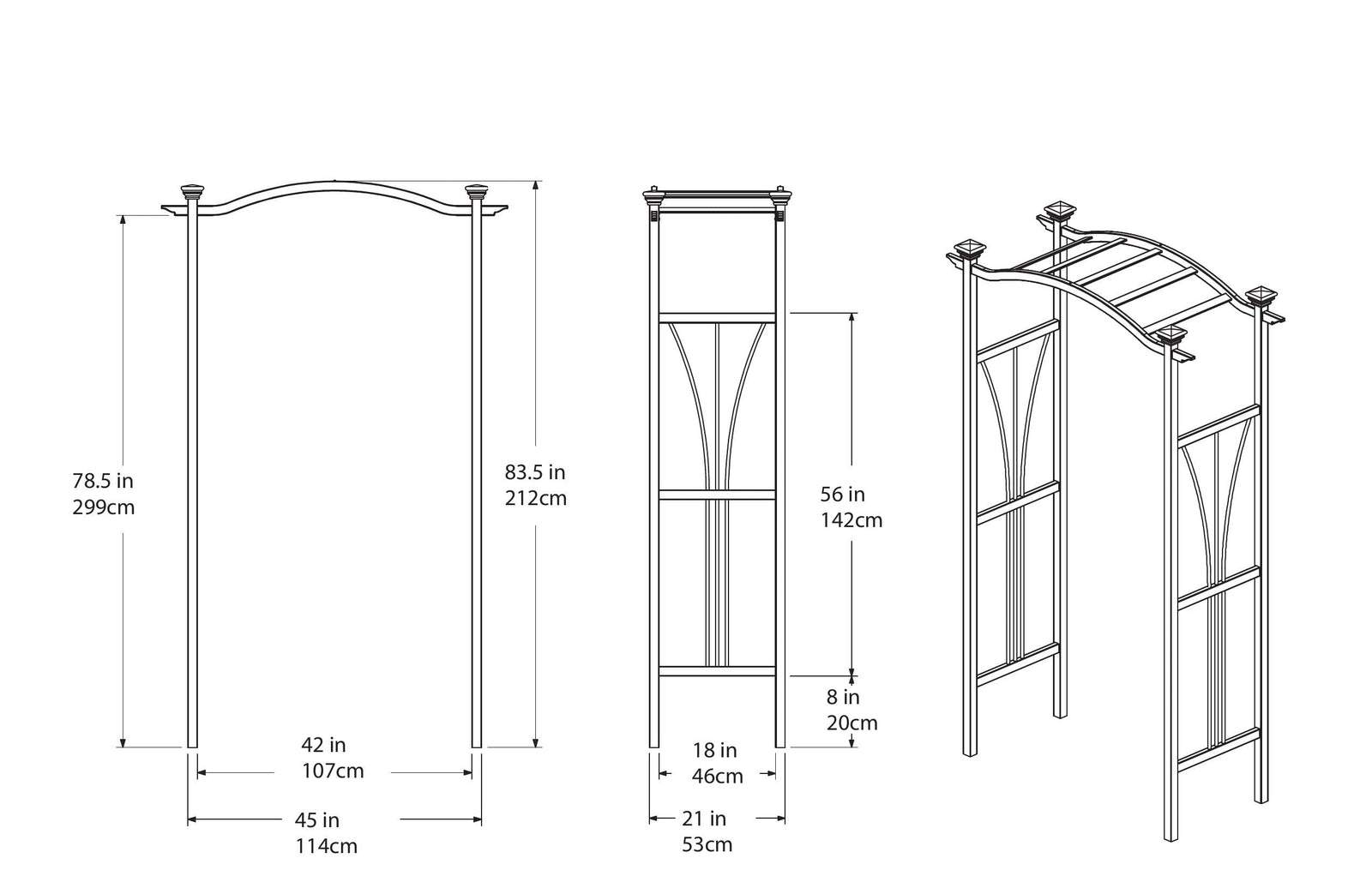 78.5 in
299cm

83.5 in
212cm

42 in
107cm

45 in
114cm

56 in
142cm

8 in
20cm

18 in
46cm

21 in
53cm