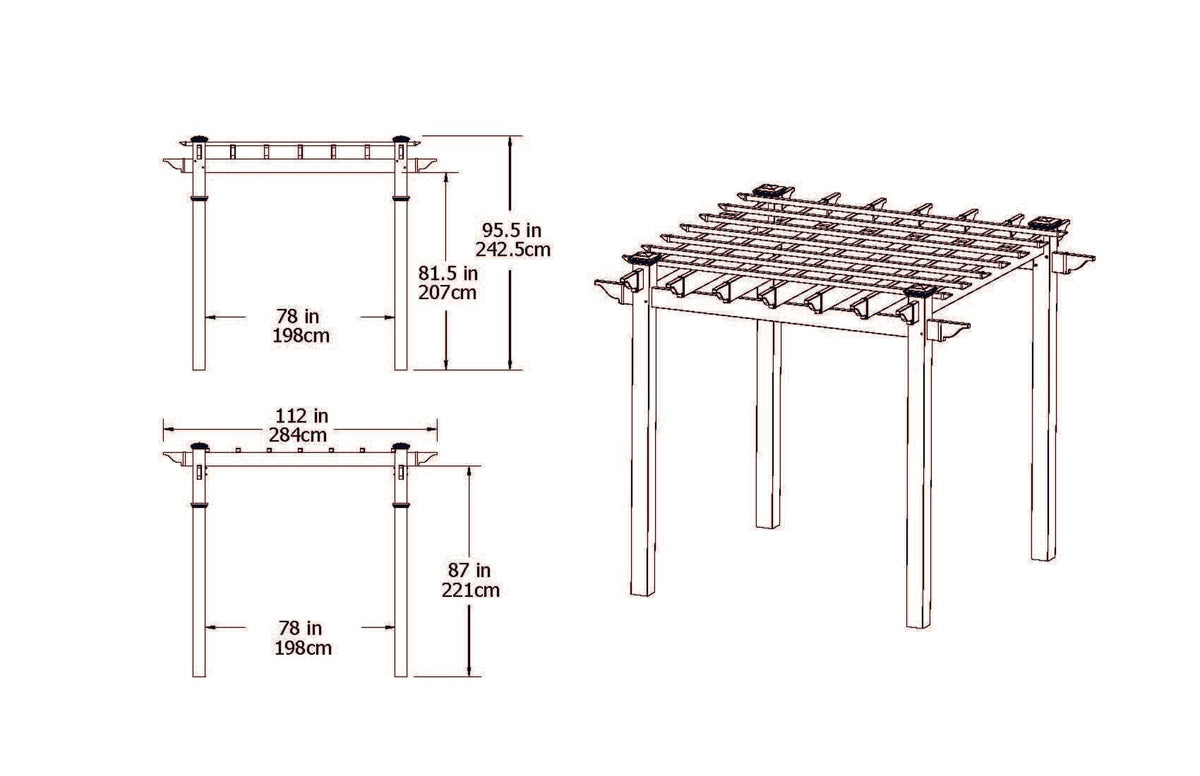 95.5 in
242.5cm

81.5 in
207cm

78 in
198cm

112 in
284cm

87 in
221cm

78 in
198cm