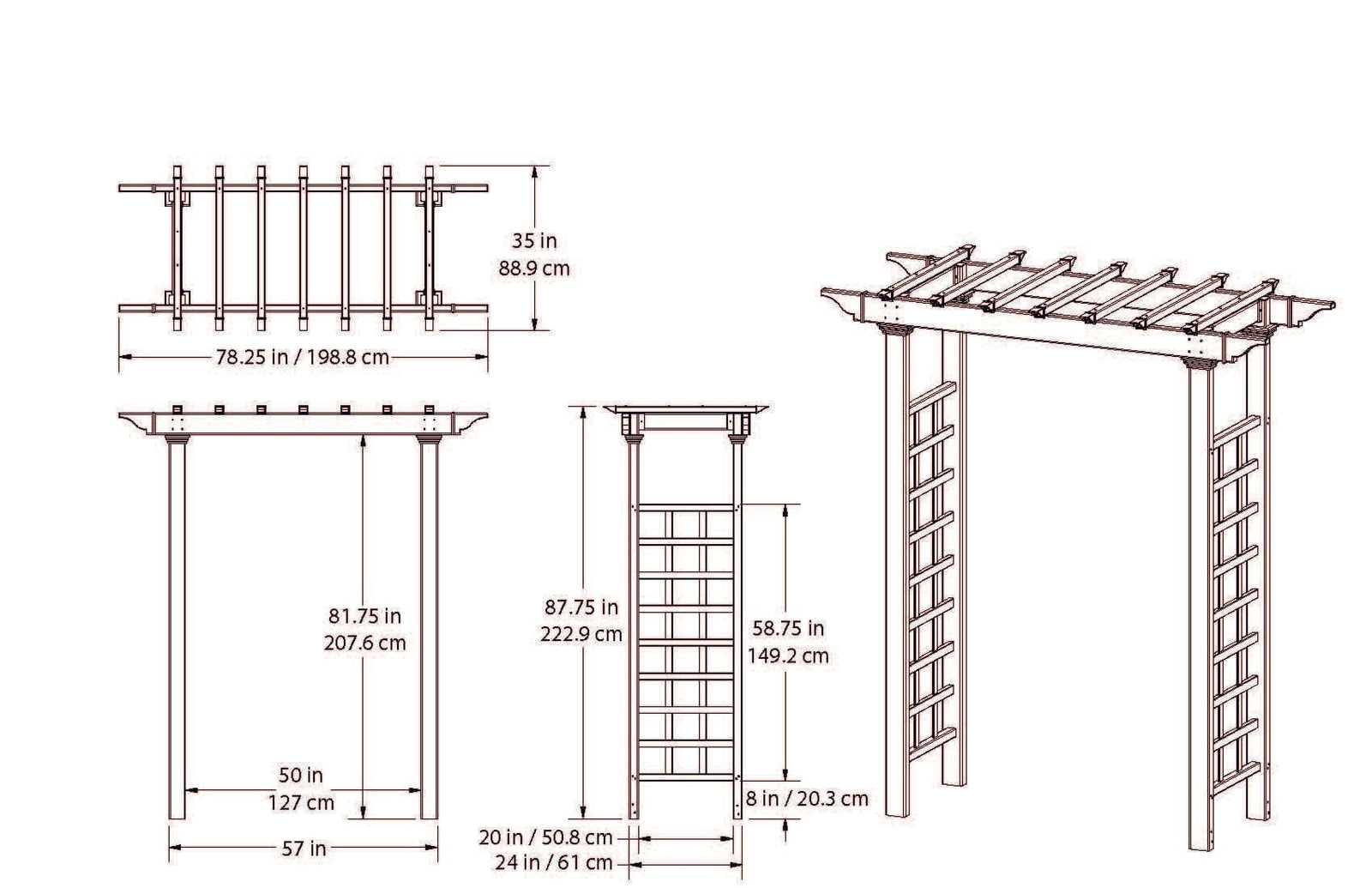 35 in
88.9 cm

78.25 in / 198.8 cm

81.75 in
207.6 cm

50 in
127 cm

57 in

87.75 in
222.9 cm

58.75 in
149.2 cm

8 in / 20.3 cm

20 in / 50.8 cm

24 in / 61 cm