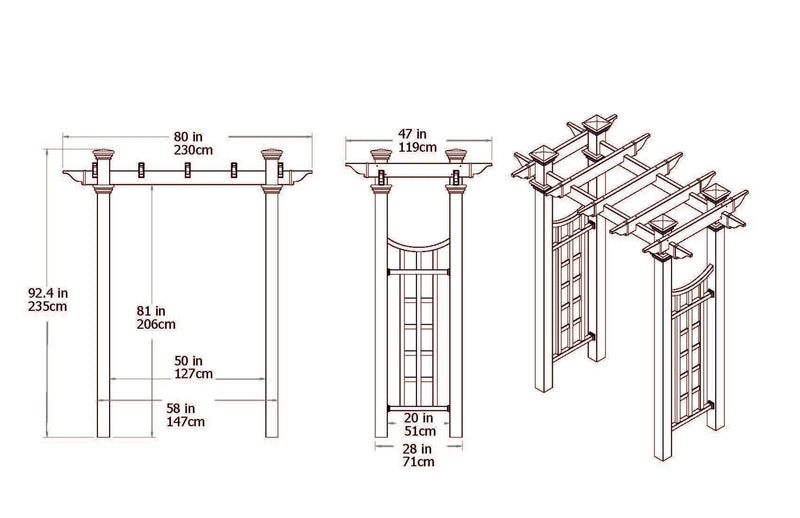 80 in
230cm

92.4 in
235cm

81 in
206cm

50 in
127cm

58 in
147cm

47 in
119cm

20 in
51cm

28 in
71cm