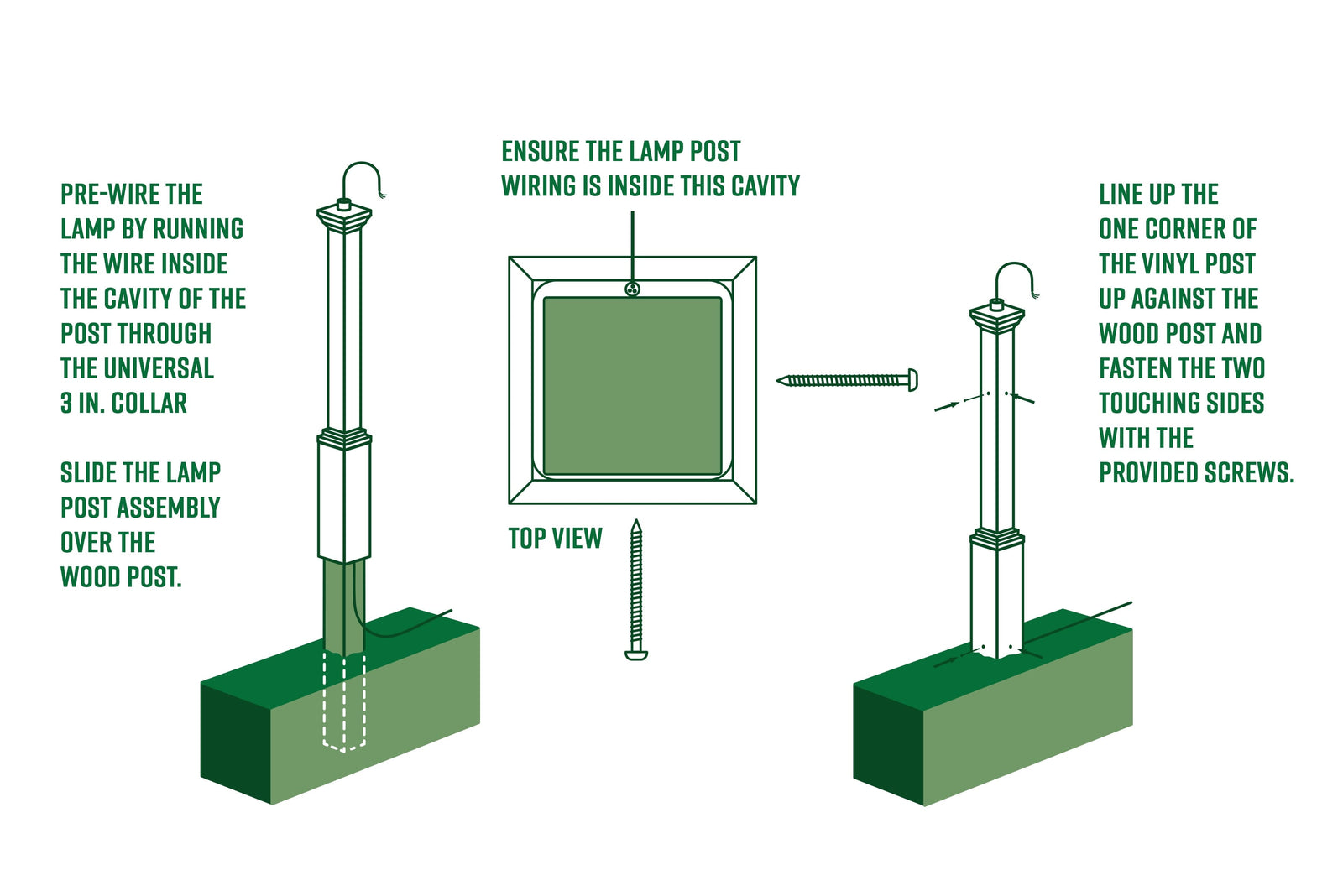 PRE-WIRE THE LAMP BY RUNNING THE WIRE INSIDE THE CAVITY OF THE POST THROUGH THE UNIVERSAL 3 IN. COLLAR

SLIDE THE LAMP POST ASSEMBLY OVER THE WOOD POST.

ENSURE THE LAMP POST WIRING IS INSIDE THIS CAVITY

TOP VIEW

LINE UP THE ONE CORNER OF THE VINYL POST UP AGAINST THE WOOD POST AND FASTEN THE TWO TOUCHING SIDES WITH THE PROVIDED SCREWS.