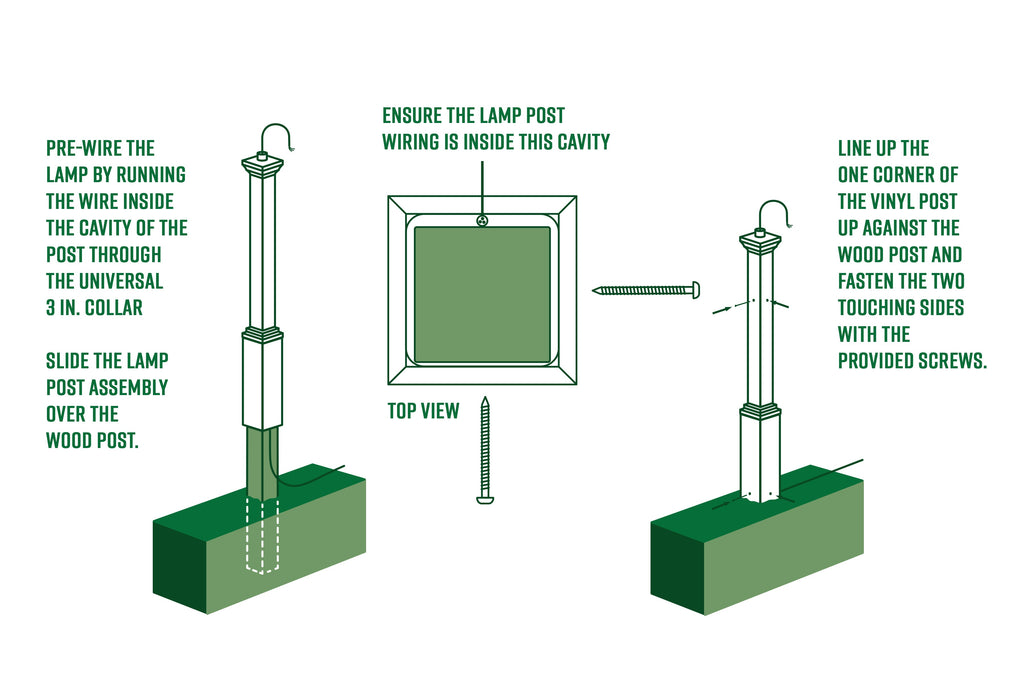 PRE-WIRE THE LAMP BY RUNNING THE WIRE INSIDE THE CAVITY OF THE POST THROUGH THE UNIVERSAL 3 IN. COLLAR

SLIDE THE LAMP POST ASSEMBLY OVER THE WOOD POST.

ENSURE THE LAMP POST WIRING IS INSIDE THIS CAVITY

TOP VIEW

LINE UP THE ONE CORNER OF THE VINYL POST UP AGAINST THE WOOD POST AND FASTEN THE TWO TOUCHING SIDES WITH THE PROVIDED SCREWS.