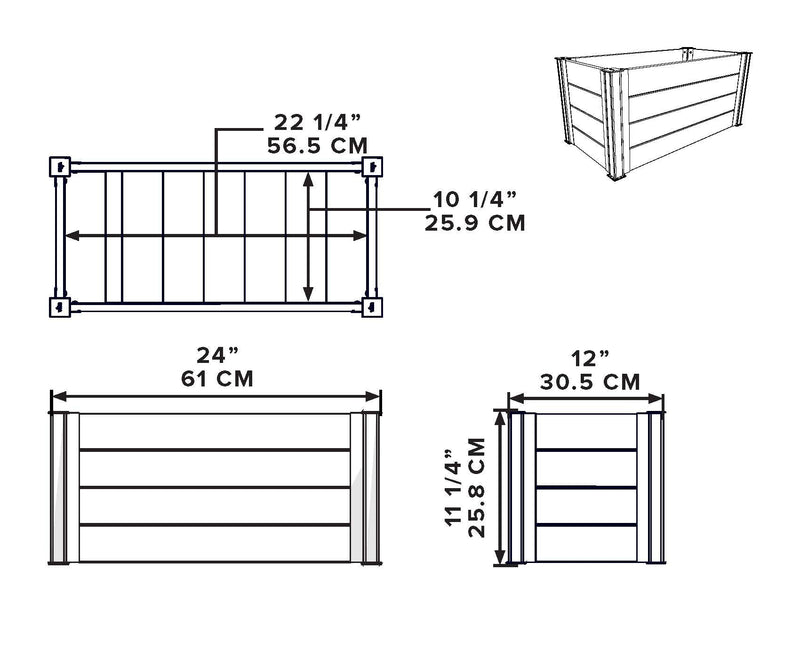 22 1/4”
56.5 CM

10 1/4”
25.9 CM

24”
61 CM

12”
30.5 CM

11 1/4”
25.8 CM